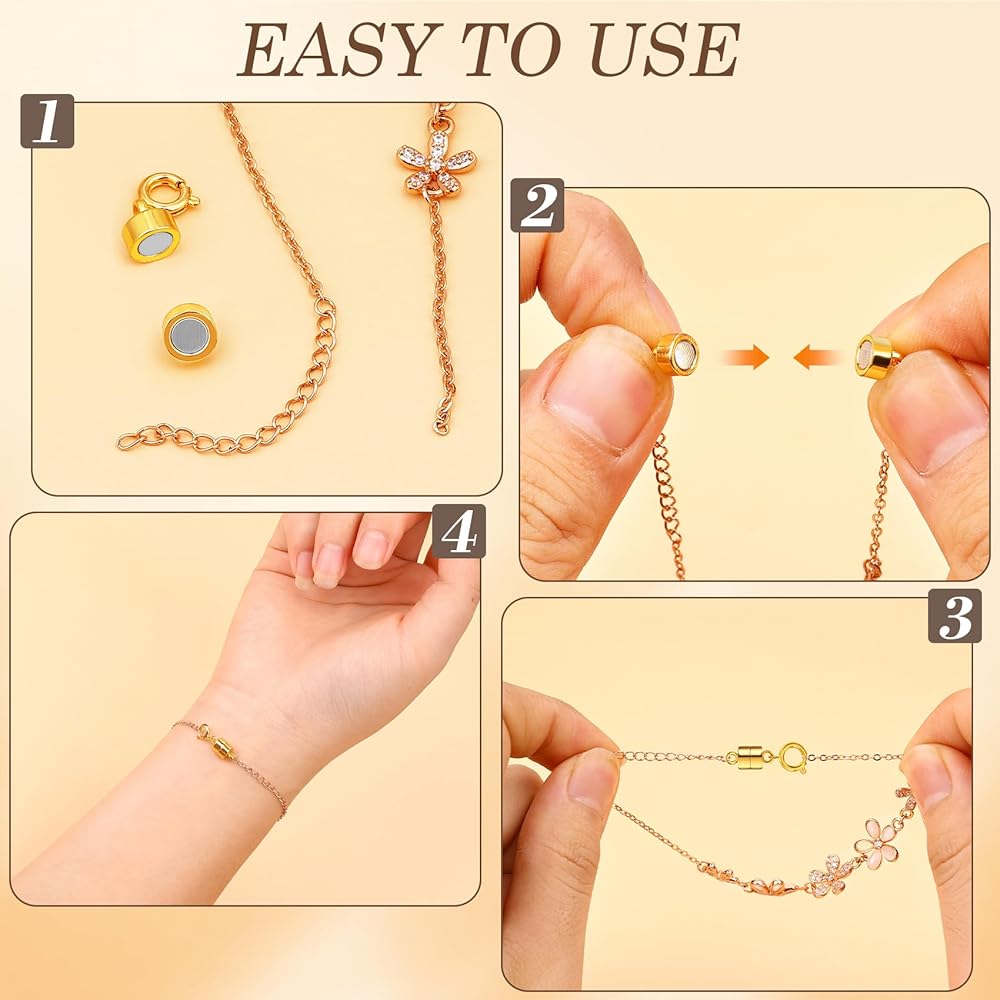 EASY TO USE

1

2

4

3