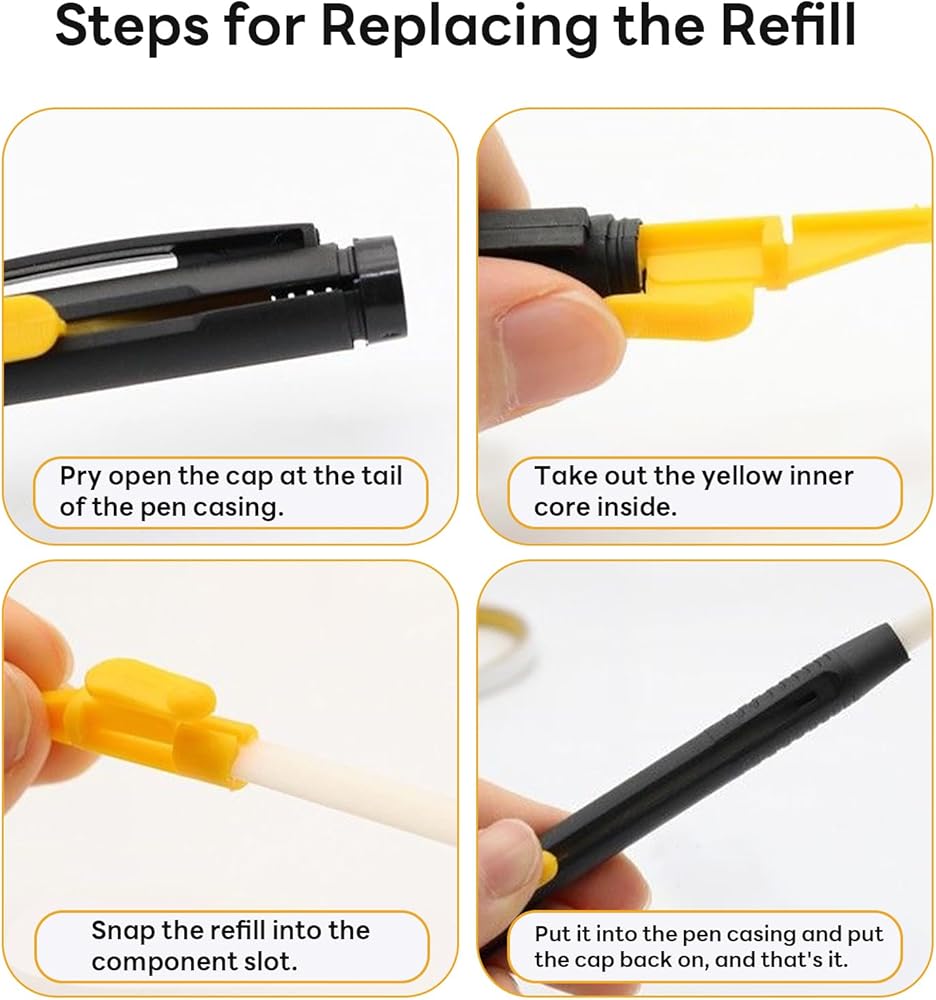 Steps for Replacing the Refill

Pry open the cap at the tail of the pen casing.

Take out the yellow inner core inside.

Snap the refill into the component slot.

Put it into the pen casing and put the cap back on, and that's it.