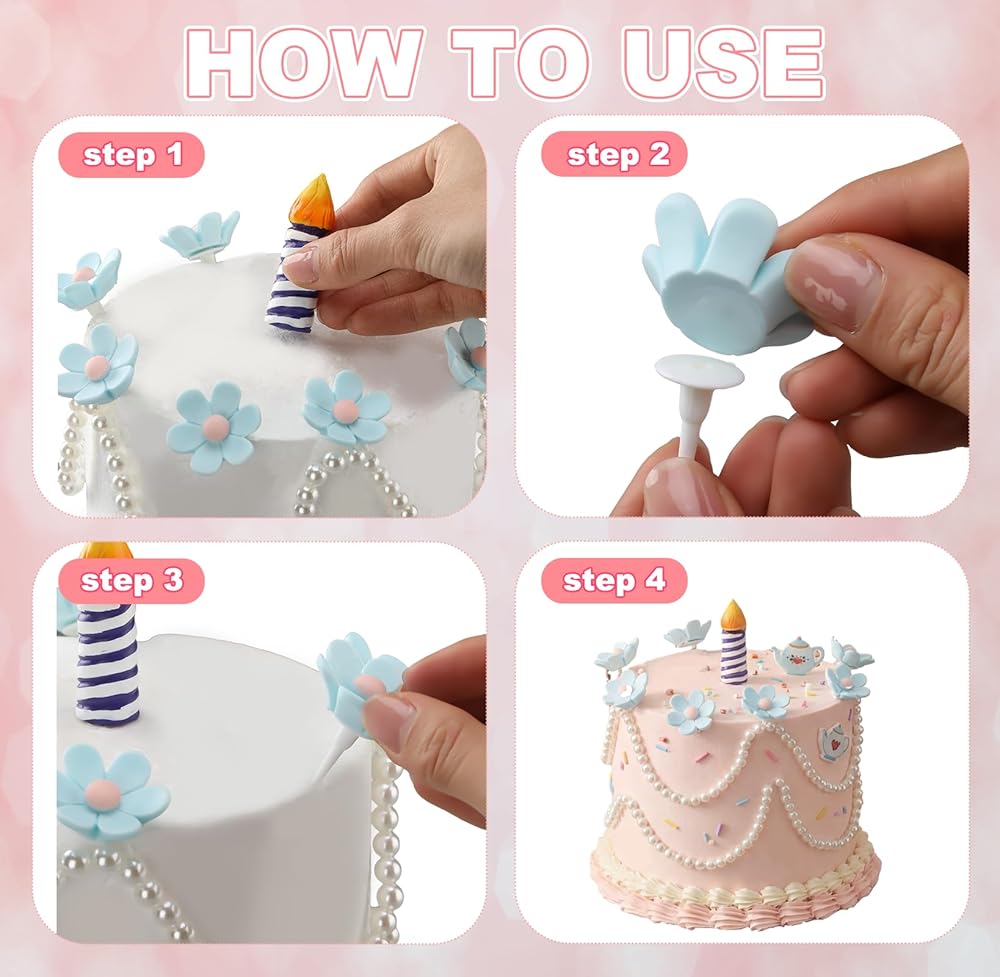 HOW TO USE

step 1

step 2

step 3

step 4