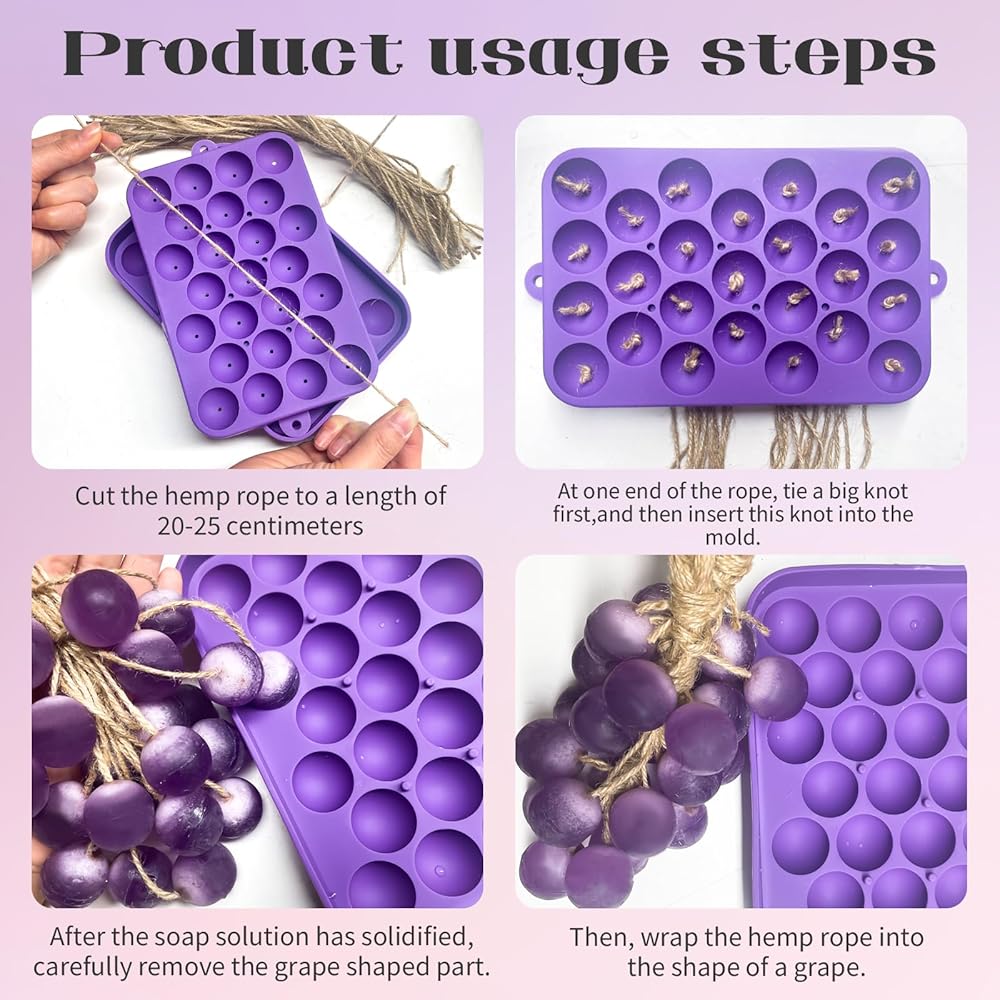 Product usage steps

Cut the hemp rope to a length of 20-25 centimeters

At one end of the rope, tie a big knot first,and then insert this knot into the mold.

After the soap solution has solidified, carefully remove the grape shaped part.

Then, wrap the hemp rope into the shape of a grape.