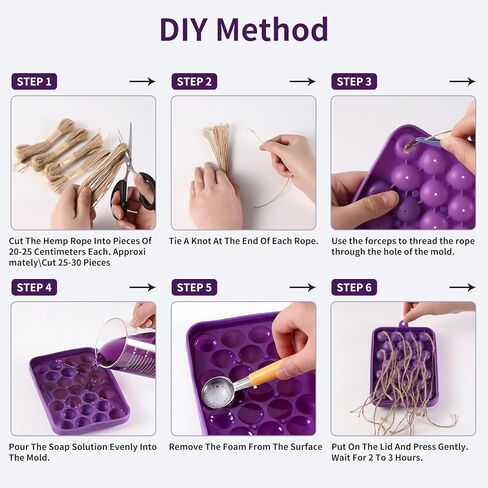 DIY Method

STEP 1

Cut The Hemp Rope Into Pieces Of 20-25 Centimeters Each. Approxi mately\Cut 25-30 Pieces

STEP 2

Tie A Knot At The End Of Each Rope.

STEP 3

Use the forceps to thread the rope through the hole of the mold.

STEP 4

Pour The Soap Solution Evenly Into The Mold.

STEP 5

Remove The Foam From The Surface

STEP 6

Put On The Lid And Press Gently. Wait For 2 To 3 Hours.