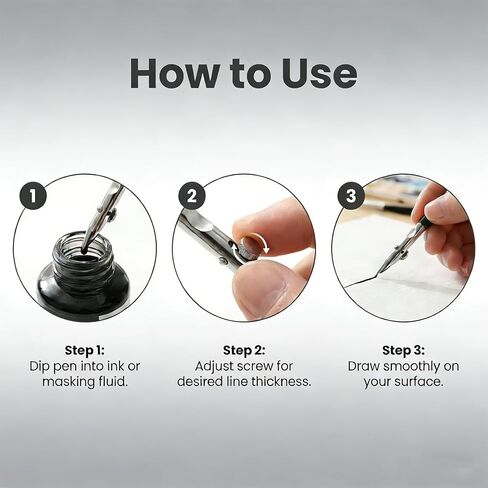 How to Use

1

2

3

Step 1:
Dip pen into ink or masking fluid.

Step 2:
Adjust screw for desired line thickness.

Step 3:
Draw smoothly on your surface.