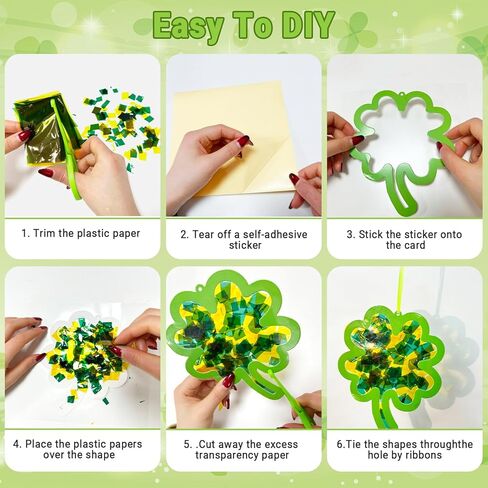 Easy To DIY

1. Trim the plastic paper

2. Tear off a self-adhesive sticker

3. Stick the sticker onto the card

4. Place the plastic papers over the shape

5. .Cut away the excess transparency paper

6.Tie the shapes throughthe hole by ribbons