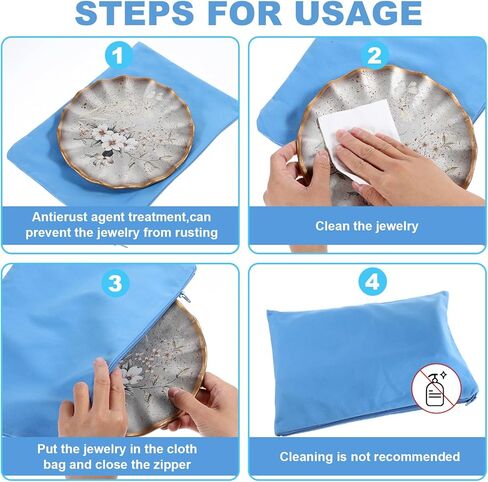 STEPS FOR USAGE

1

Antierust agent treatment,can prevent the jewelry from rusting

2

Clean the jewelry

3

Put the jewelry in the cloth bag and close the zipper

4

Cleaning is not recommended