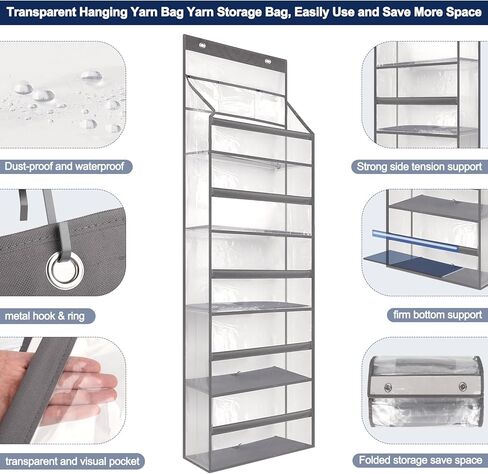 Transparent Hanging Yarn Bag Yarn Storage Bag, Easily Use and Save More Space

Dust-proof and waterproof

metal hook & ring

transparent and visual pocket

Strong side tension support

firm bottom support

Folded storage save space