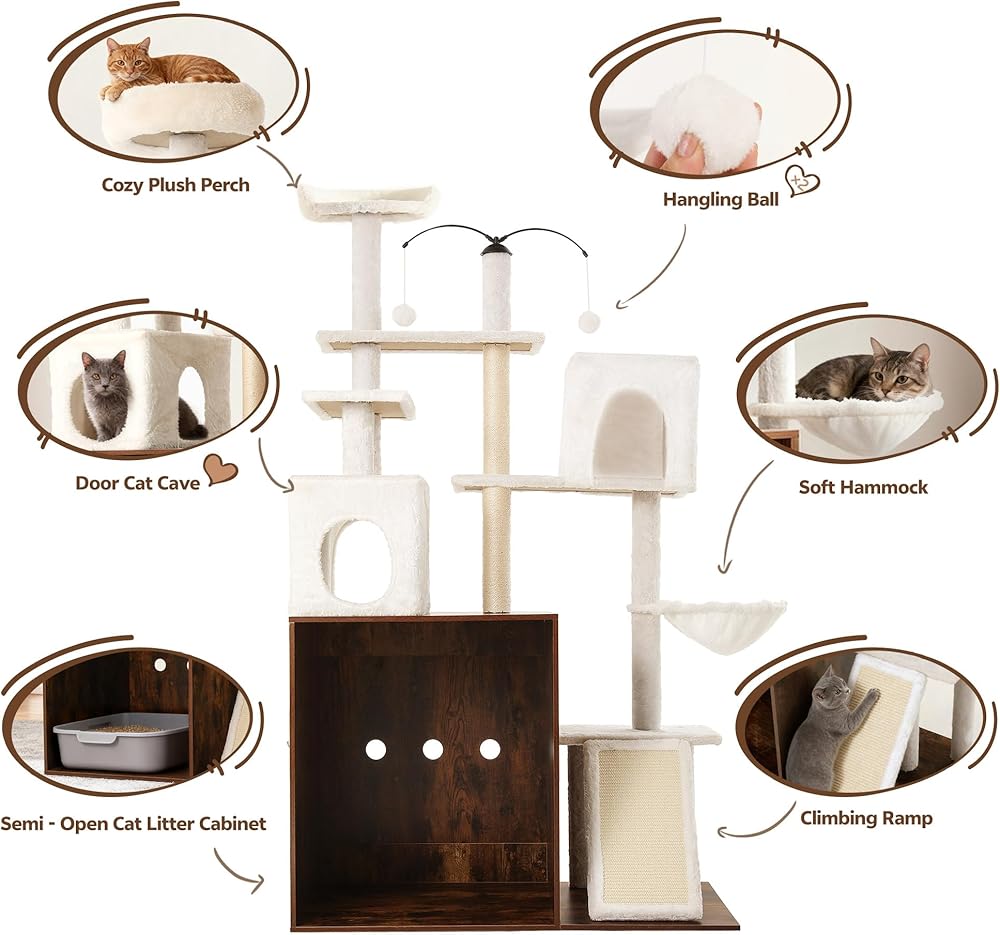 Cozy Plush Perch

Hangling Ball

Door Cat Cave

Soft Hammock

Semi - Open Cat Litter Cabinet

Climbing Ramp