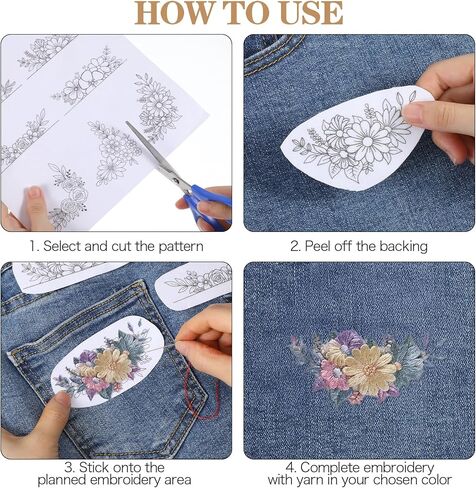 HOW TO USE

1. Select and cut the pattern

2. Peel off the backing

3. Stick onto the planned embroidery area

4. Complete embroidery with yarn in your chosen color