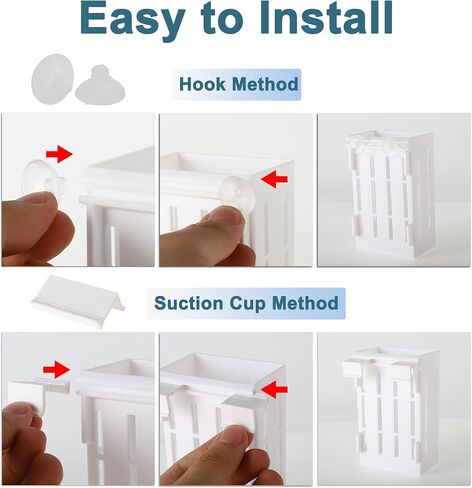 Easy to Install

Hook Method

Suction Cup Method