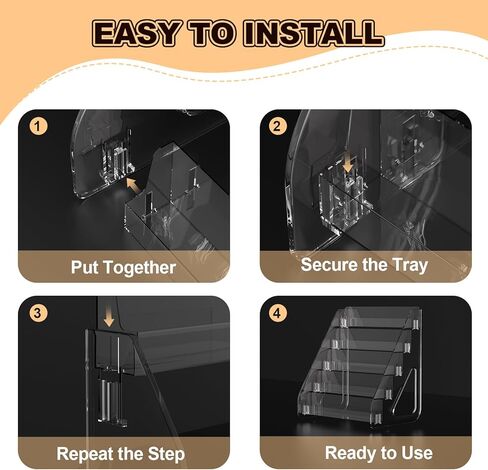 EASY TO INSTALL

1

Put Together

2

Secure the Tray

3

Repeat the Step

4

Ready to Use