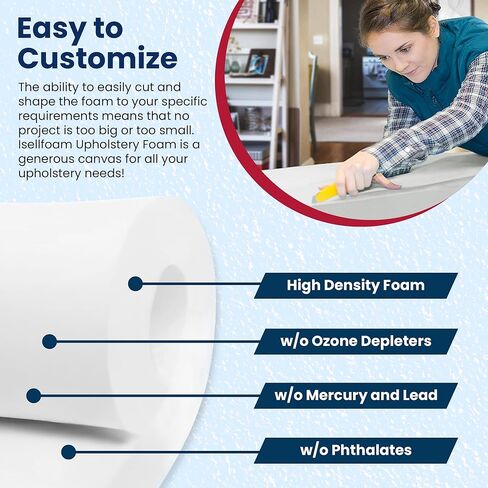 Easy to Customize

The ability to easily cut and shape the foam to your specific requirements means that no project is too big or too small. Isellfoam Upholstery Foam is a generous canvas for all your upholstery needs!

High Density Foam

w/o Ozone Depleters

w/o Mercury and Lead

w/o Phthalates