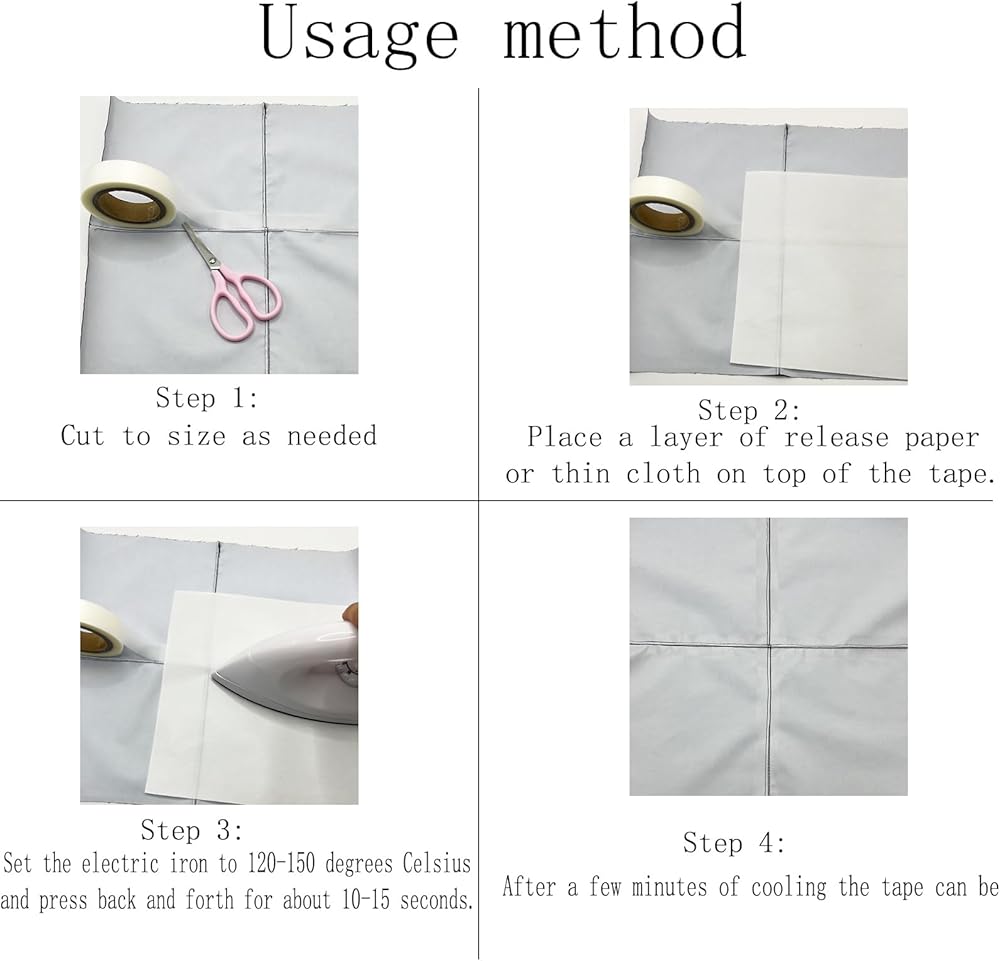 Usage method

Step 1:
Cut to size as needed

Step 2:
Place a layer of release paper or thin cloth on top of the tape.

Step 3:
Set the electric iron to 120-150 degrees Celsius and press back and forth for about 10-15 seconds.

Step 4:
After a few minutes of cooling the tape can be