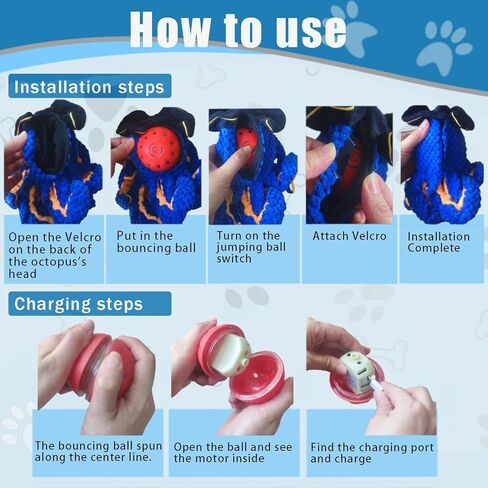 How to use

Installation steps

Open the Velcro on the back of the octopus's head

Put in the bouncing ball

Turn on the jumping ball switch

Attach Velcro

Installation Complete

Charging steps

The bouncing ball spun along the center line.

Open the ball and see the motor inside

Find the charging port and charge