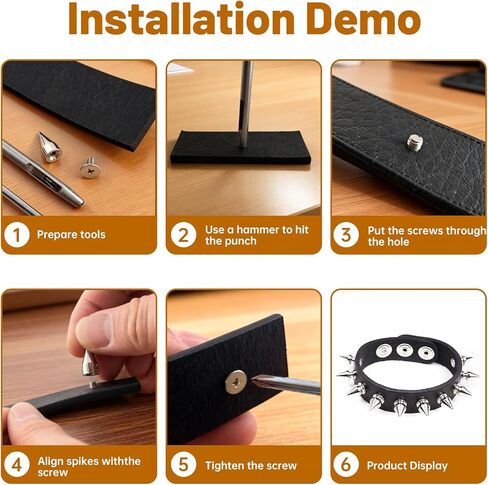 Installation Demo

1 Prepare tools

2 Use a hammer to hit the punch

3 Put the screws through the hole

4 Align spikes withthe screw

5 Tighten the screw

6 Product Display