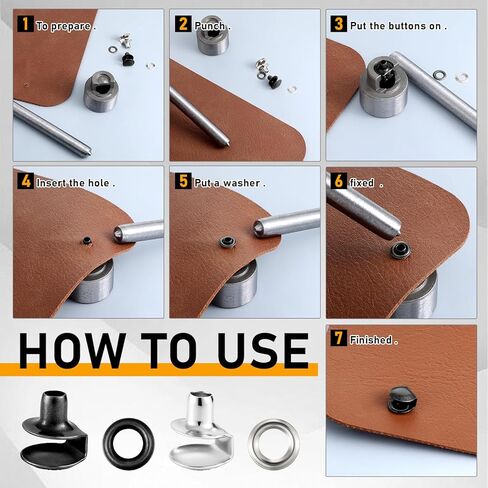 1 To prepare .

2 Punch .

3 Put the buttons on .

4 Insert the hole .

5 Put a washer .

6 fixed .

HOW TO USE

7 Finished .