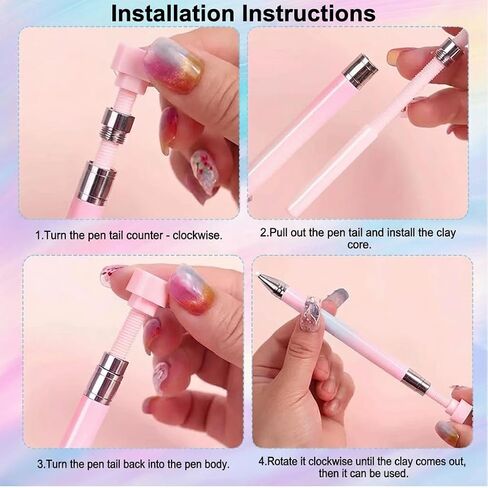 Installation Instructions

1.Turn the pen tail counter - clockwise.

2.Pull out the pen tail and install the clay core.

3.Turn the pen tail back into the pen body.

4.Rotate it clockwise until the clay comes out, then it can be used.