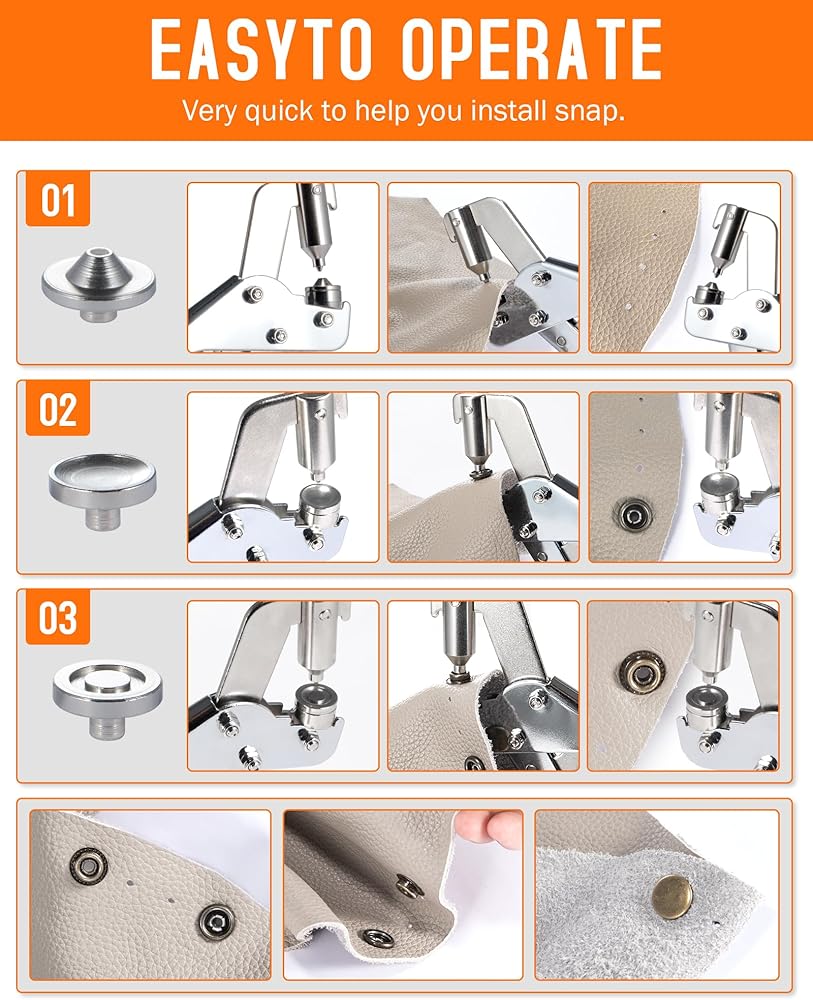 EASYTO OPERATE

Very quick to help you install snap.

01

02

03