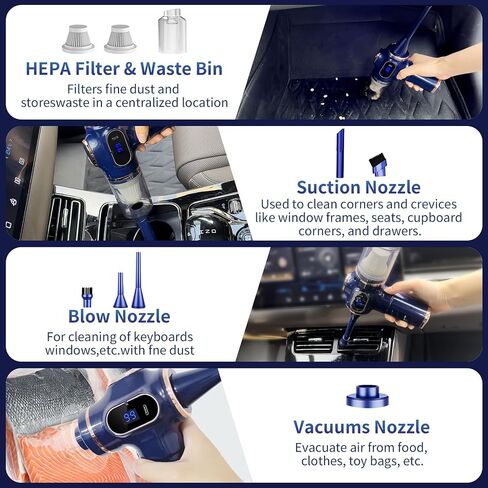 HEPA Filter & Waste Bin

Filters fine dust and storeswaste in a centralized location

Suction Nozzle

Used to clean corners and crevices like window frames, seats, cupboard corners, and drawers.

Blow Nozzle

For cleaning of keyboards windows,etc.with fne dust

Vacuums Nozzle

Evacuate air from food, clothes, toy bags, etc.