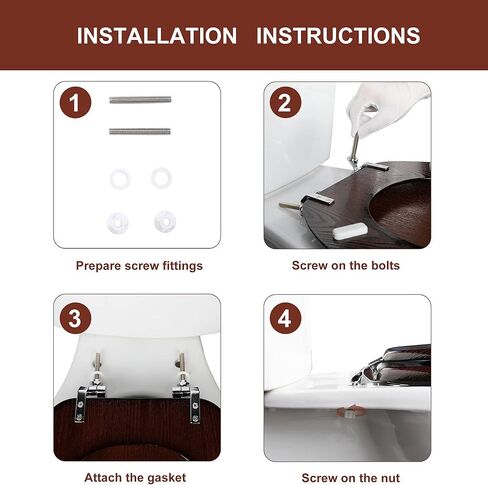 INSTALLATION INSTRUCTIONS

1

Prepare screw fittings

2

Screw on the bolts

3

Attach the gasket

4

Screw on the nut