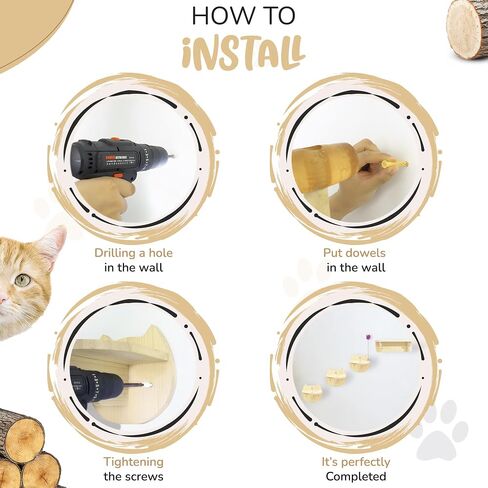 HOW TO
iNSTALL

Drilling a hole
in the wall

Put dowels
in the wall

Tightening
the screws

It's perfectly
Completed