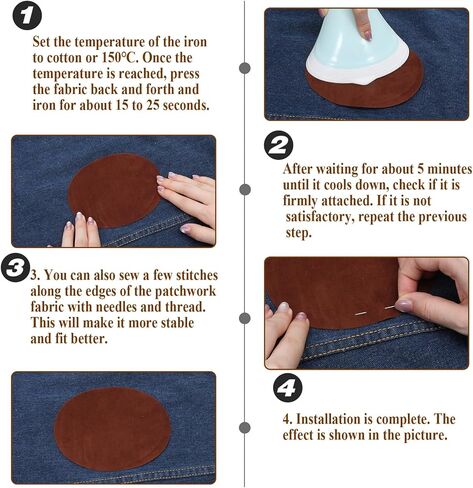 1

Set the temperature of the iron to cotton or 150°C. Once the temperature is reached, press the fabric back and forth and iron for about 15 to 25 seconds.

2

After waiting for about 5 minutes until it cools down, check if it is firmly attached. If it is not satisfactory, repeat the previous step.

3

3. You can also sew a few stitches along the edges of the patchwork fabric with needles and thread. This will make it more stable and fit better.

4

4. Installation is complete. The effect is shown in the picture.