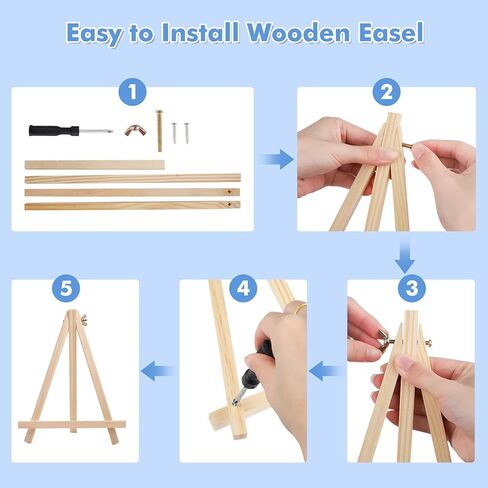 Easy to Install Wooden Easel

1

2

3

4

5