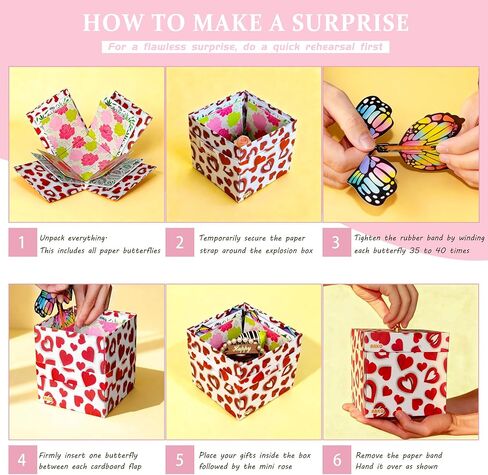 HOW TO MAKE A SURPRISE

For a flawless surprise, do a quick rehearsal first

1 Unpack everything. This includes all paper butterflies

2 Temporarily secure the paper strap around the explosion box

3 Tighten the rubber band by winding each butterfly 35 to 40 times

Happy

4 Firmly insert one butterfly between each cardboard flap

5 Place your gifts inside the box followed by the mini rose

6 Remove the paper band Hand it over as shown