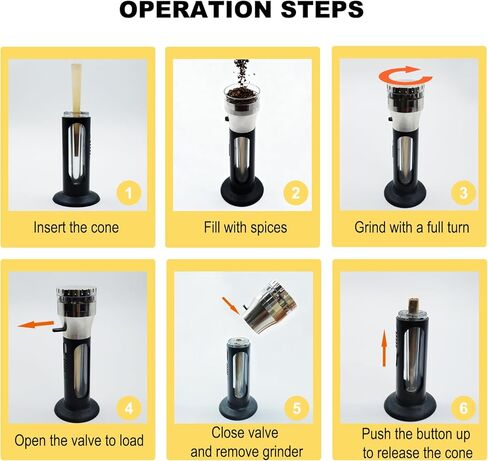 OPERATION STEPS

1
Insert the cone

2
Fill with spices

3
Grind with a full turn

4
Open the valve to load

5
Close valve and remove grinder

6
Push the button up to release the cone