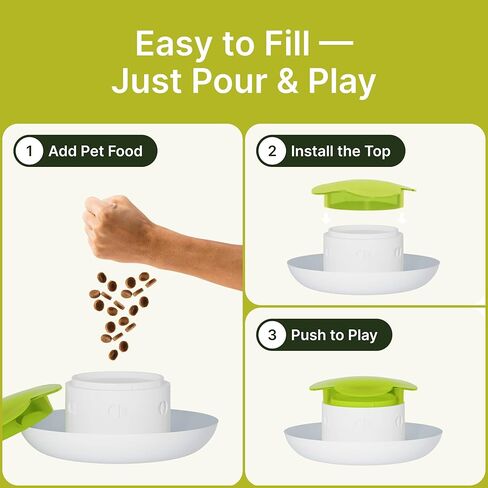 Easy to Fill —
Just Pour & Play

1 Add Pet Food

2 Install the Top

3 Push to Play