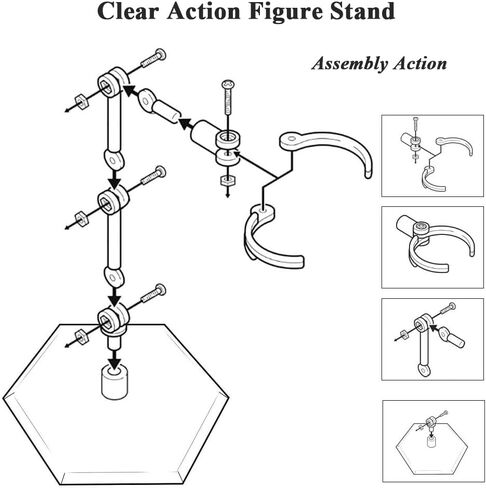 Clear Action Figure Stand

Assembly Action