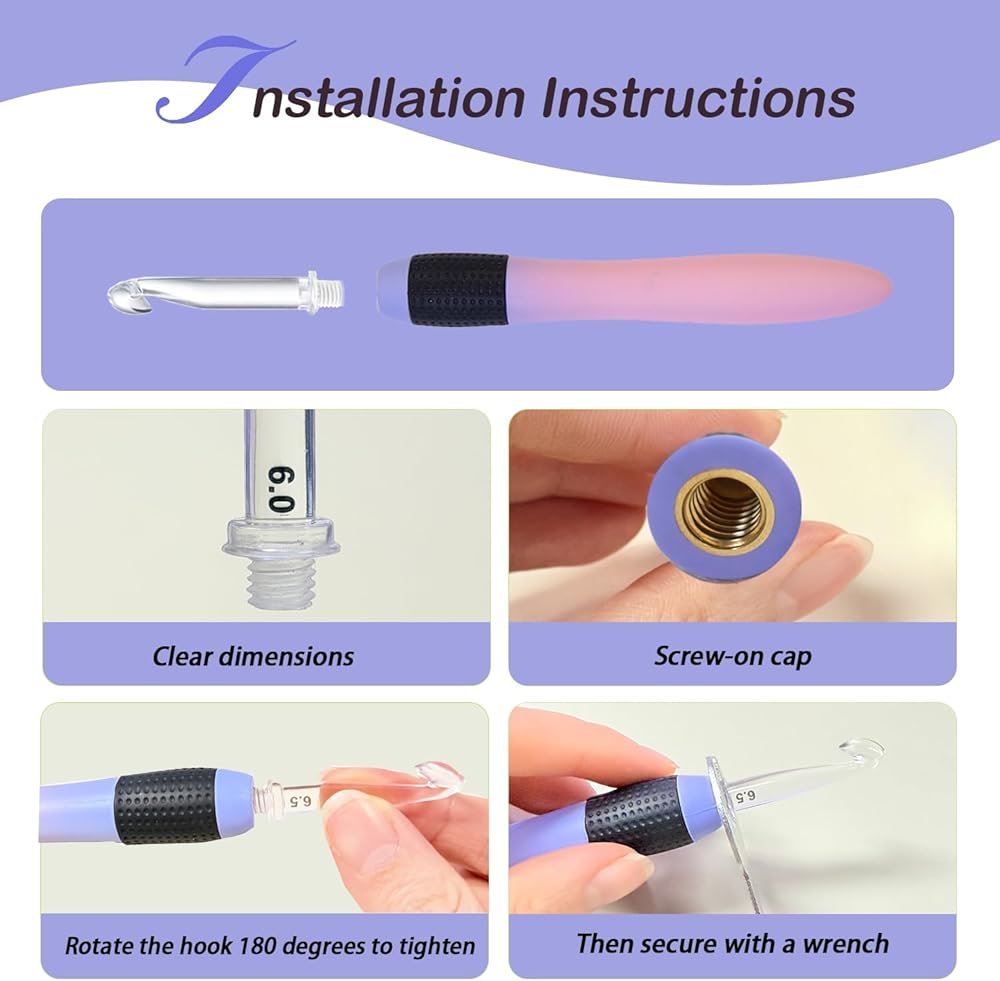 Installation Instructions

6.0

Clear dimensions

Screw-on cap

6.5

Rotate the hook 180 degrees to tighten

6.5

Then secure with a wrench