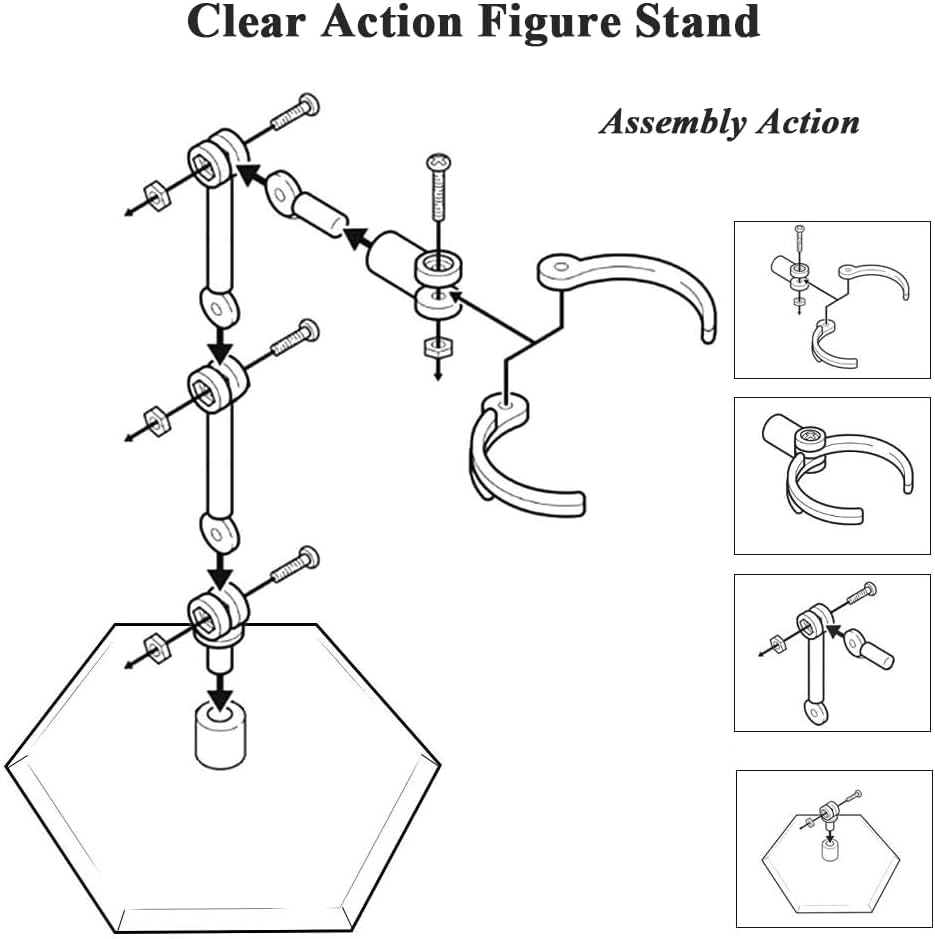 Clear Action Figure Stand

Assembly Action