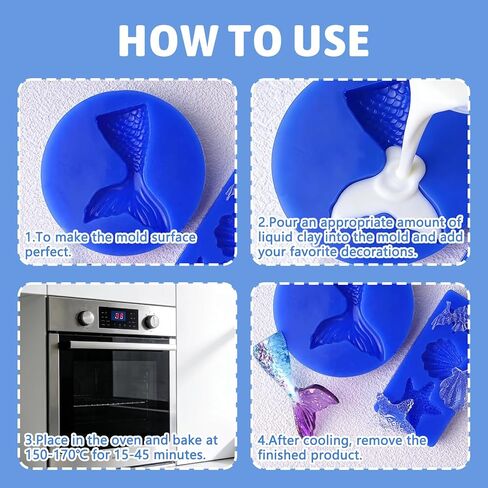 HOW TO USE

1.To make the mold surface perfect.

2.Pour an appropriate amount of liquid clay into the mold and add your favorite decorations.

38

3.Place in the oven and bake at 150-170℃ for 15-45 minutes.

4.After cooling, remove the finished product.