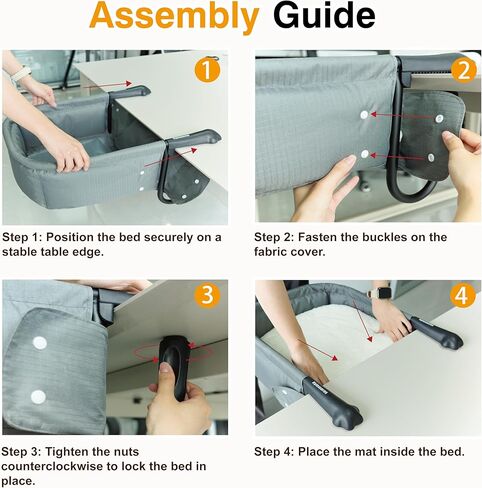 Assembly Guide

1

Step 1: Position the bed securely on a stable table edge.

2

Step 2: Fasten the buckles on the fabric cover.

3

Step 3: Tighten the nuts counterclockwise to lock the bed in place.

4

Step 4: Place the mat inside the bed.