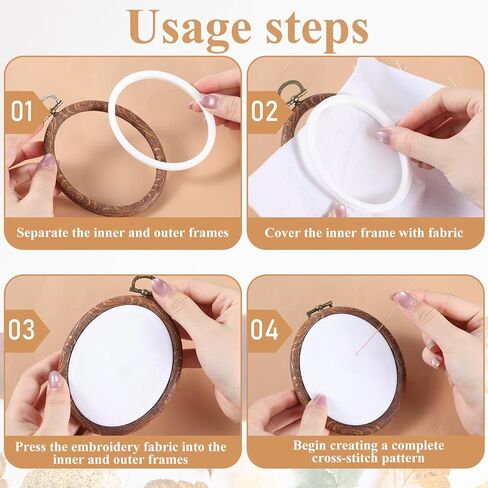 Usage steps

01

Separate the inner and outer frames

02

Cover the inner frame with fabric

03

Press the embroidery fabric into the inner and outer frames

04

Begin creating a complete cross-stitch pattern