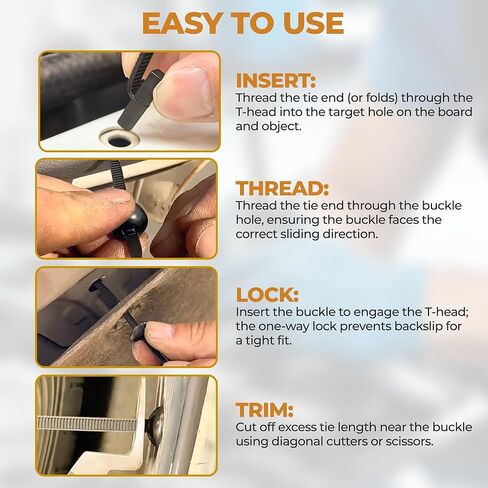 EASY TO USE

INSERT:
Thread the tie end (or folds) through the T-head into the target hole on the board and object.

THREAD:
Thread the tie end through the buckle hole, ensuring the buckle faces the correct sliding direction.

LOCK:
Insert the buckle to engage the T-head; the one-way lock prevents backslip for a tight fit.

TRIM:
Cut off excess tie length near the buckle using diagonal cutters or scissors.