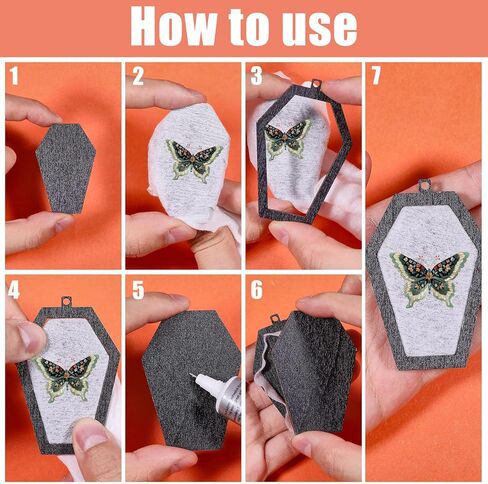 How to use

1

2

3

7

4

5

6