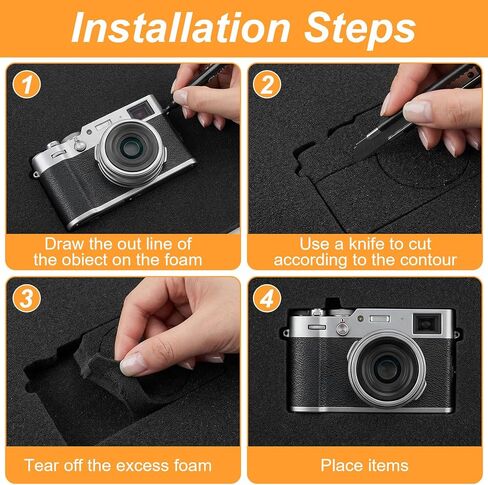 Installation Steps

1

Draw the out line of the obiect on the foam

2

Use a knife to cut according to the contour

3

Tear off the excess foam

4

Place items