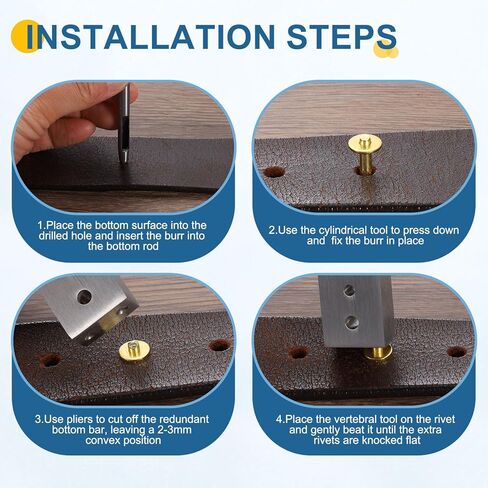 INSTALLATION STEPS

1.Place the bottom surface into the drilled hole and insert the burr into the bottom rod

2.Use the cylindrical tool to press down and fix the burr in place

3.Use pliers to cut off the redundant bottom bar, leaving a 2-3mm convex position

4.Place the vertebral tool on the rivet and gently beat it until the extra rivets are knocked flat