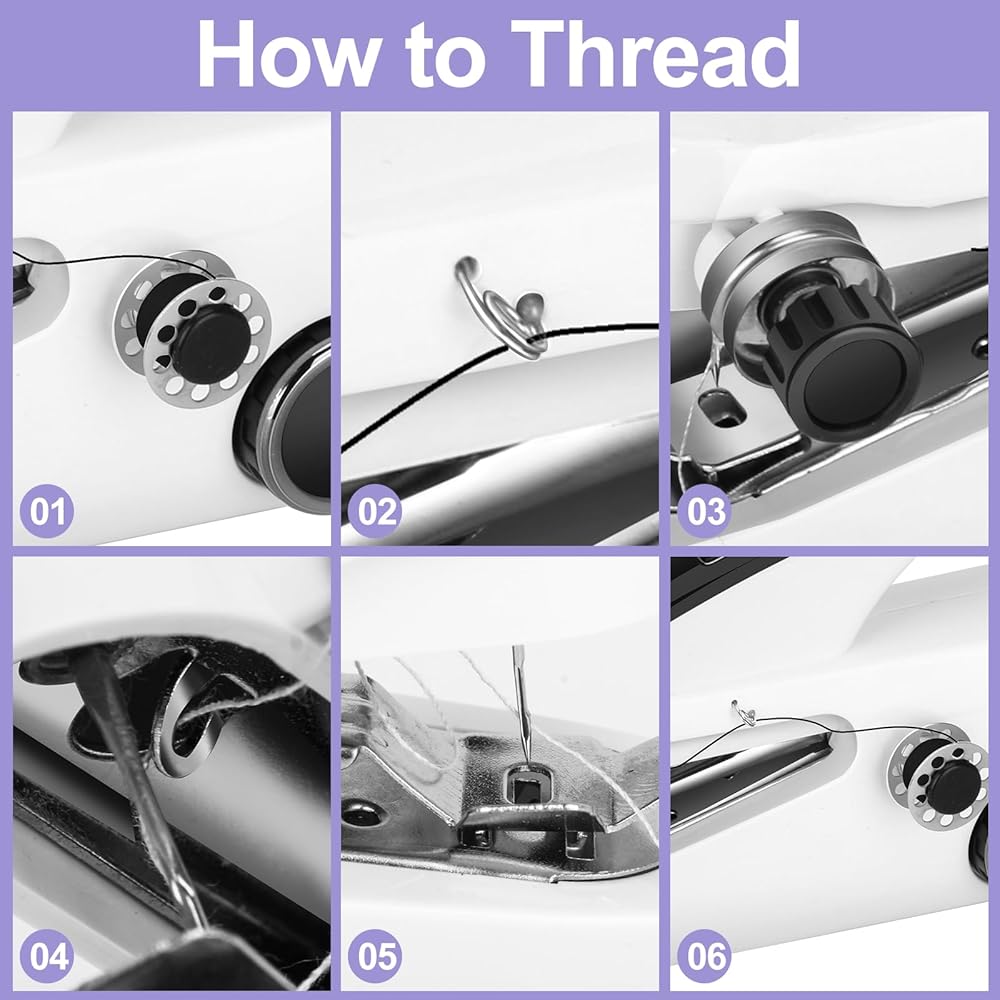 How to Thread

01

02

03

04

05

06