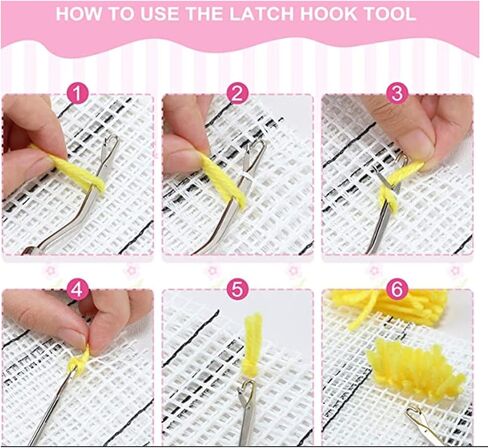 HOW TO USE THE LATCH HOOK TOOL

1

2

3

4

5

6