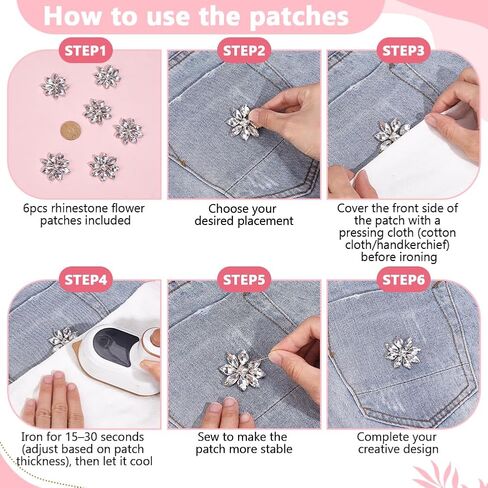 How to use the patches

STEP1

6pcs rhinestone flower patches included

STEP2

Choose your desired placement

STEP3

Cover the front side of the patch with a pressing cloth (cotton cloth/handkerchief) before ironing

STEP4

Iron for 15–30 seconds (adjust based on patch thickness), then let it cool

STEP5

Sew to make the patch more stable

STEP6

Complete your creative design