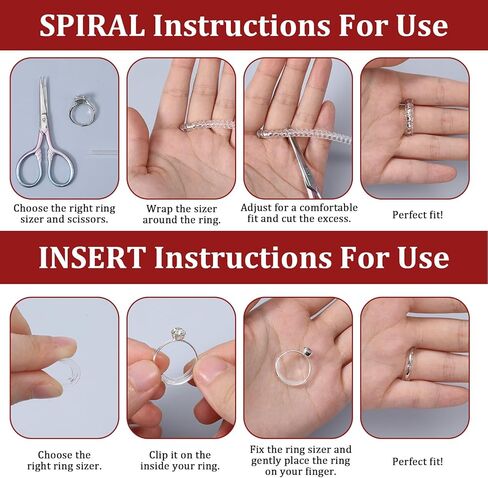 SPIRAL Instructions For Use

Choose the right ring sizer and scissors.

Wrap the sizer around the ring.

Adjust for a comfortable fit and cut the excess.

Perfect fit!

INSERT Instructions For Use

Choose the right ring sizer.

Clip it on the inside your ring.

Fix the ring sizer and gently place the ring on your finger.

Perfect fit!