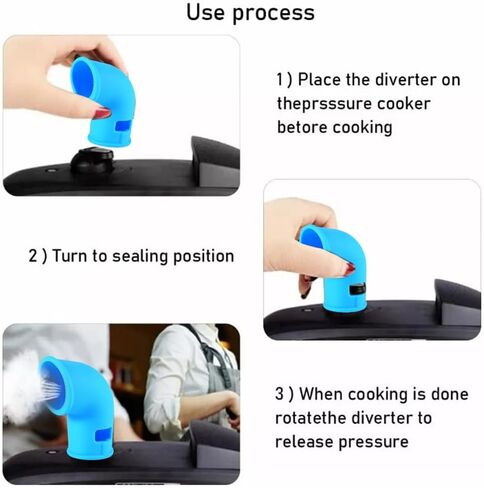 Use process

1 ) Place the diverter on theprsssure cooker betore cooking

2 ) Turn to sealing position

3 ) When cooking is done rotatethe diverter to release pressure