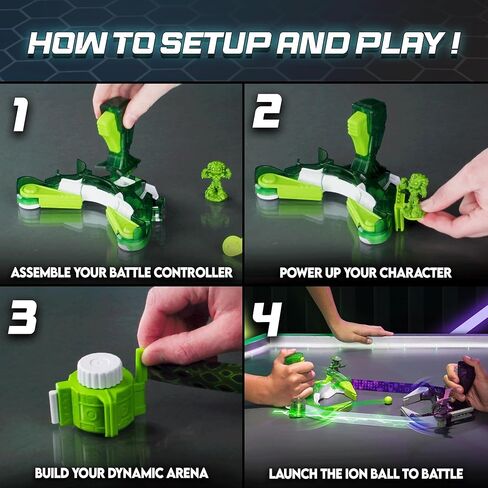 HOW TO SETUP AND PLAY !

1

ASSEMBLE YOUR BATTLE CONTROLLER

2

POWER UP YOUR CHARACTER

3

BUILD YOUR DYNAMIC ARENA

4

LAUNCH THE ION BALL TO BATTLE