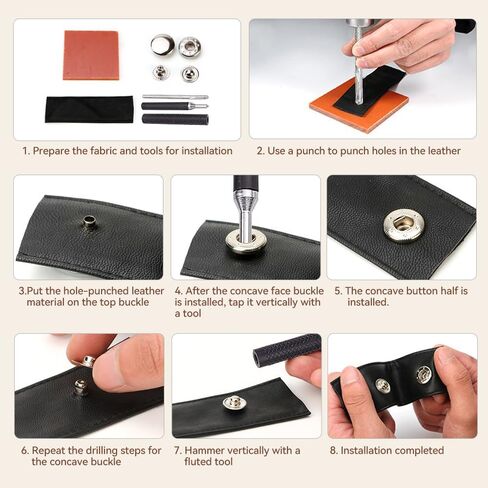 1. Prepare the fabric and tools for installation

2. Use a punch to punch holes in the leather

3.Put the hole-punched leather material on the top buckle

4. After the concave face buckle is installed, tap it vertically with a tool

5. The concave button half is installed.

6. Repeat the drilling steps for the concave buckle

7. Hammer vertically with a fluted tool

8. Installation completed