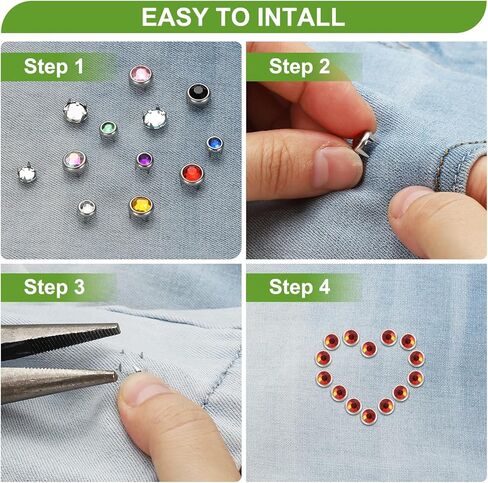 EASY TO INTALL

Step 1

Step 2

Step 3

Step 4