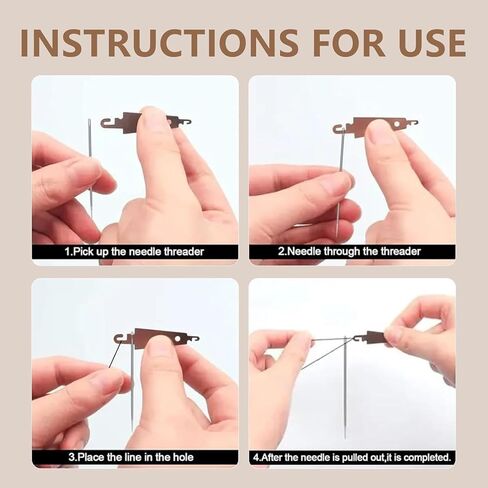 INSTRUCTIONS FOR USE

1.Pick up the needle threader

2.Needle through the threader

3.Place the line in the hole

4.After the needle is pulled out,it is completed.