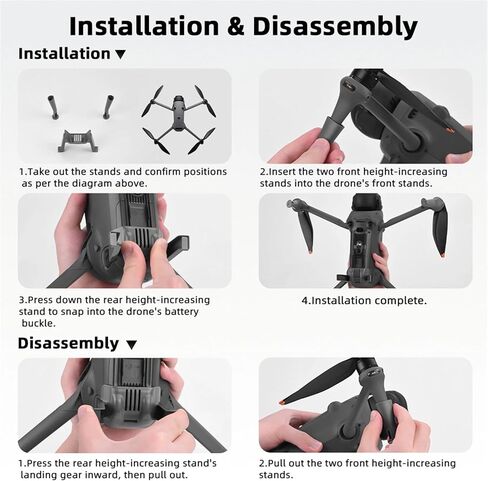 Installation & Disassembly

Installation ▼

1.Take out the stands and confirm positions as per the diagram above.

2.Insert the two front height-increasing stands into the drone's front stands.

3.Press down the rear height-increasing stand to snap into the drone's battery buckle.

4.Installation complete.

Disassembly ▼

1.Press the rear height-increasing stand's landing gear inward, then pull out.

2.Pull out the two front height-increasing stands.