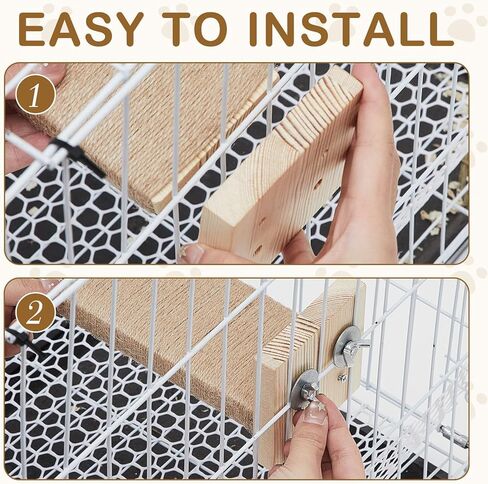 EASY TO INSTALL

1

2