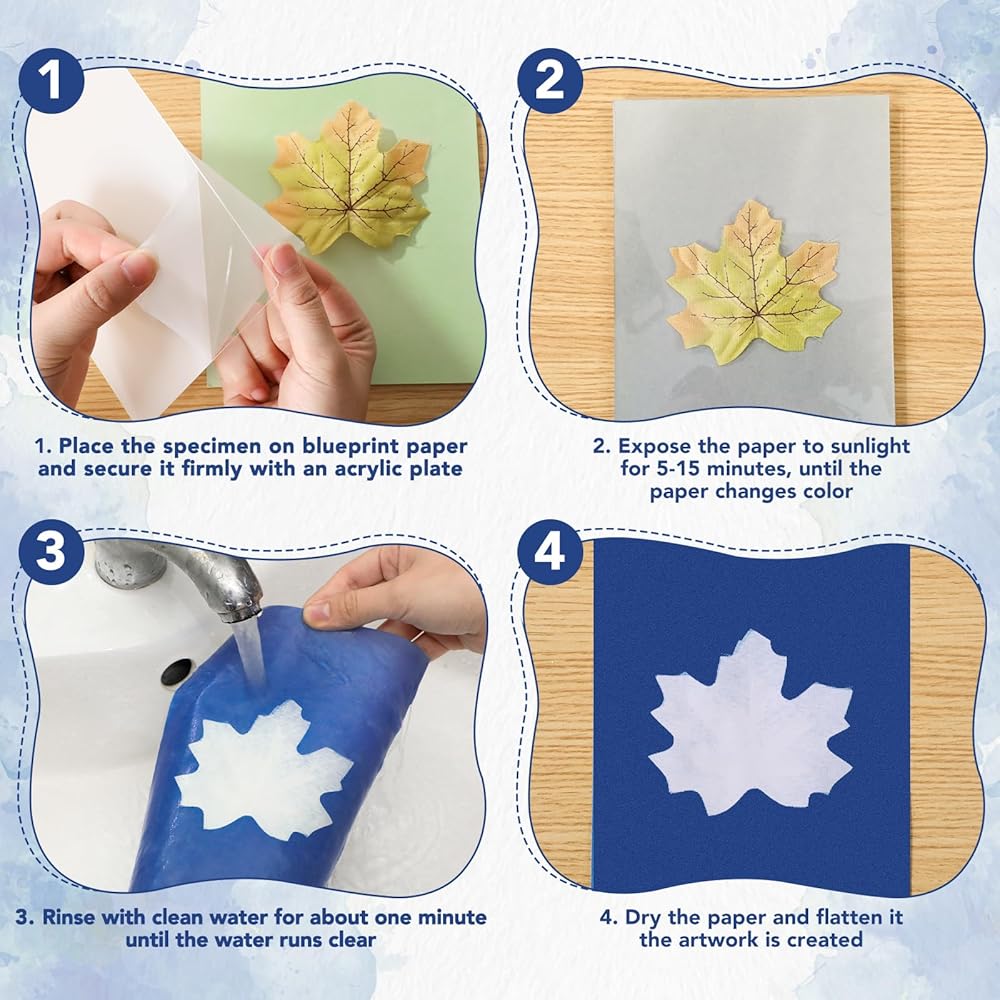 1

1. Place the specimen on blueprint paper and secure it firmly with an acrylic plate

2

2. Expose the paper to sunlight for 5-15 minutes, until the paper changes color

3

3. Rinse with clean water for about one minute until the water runs clear

4

4. Dry the paper and flatten it the artwork is created